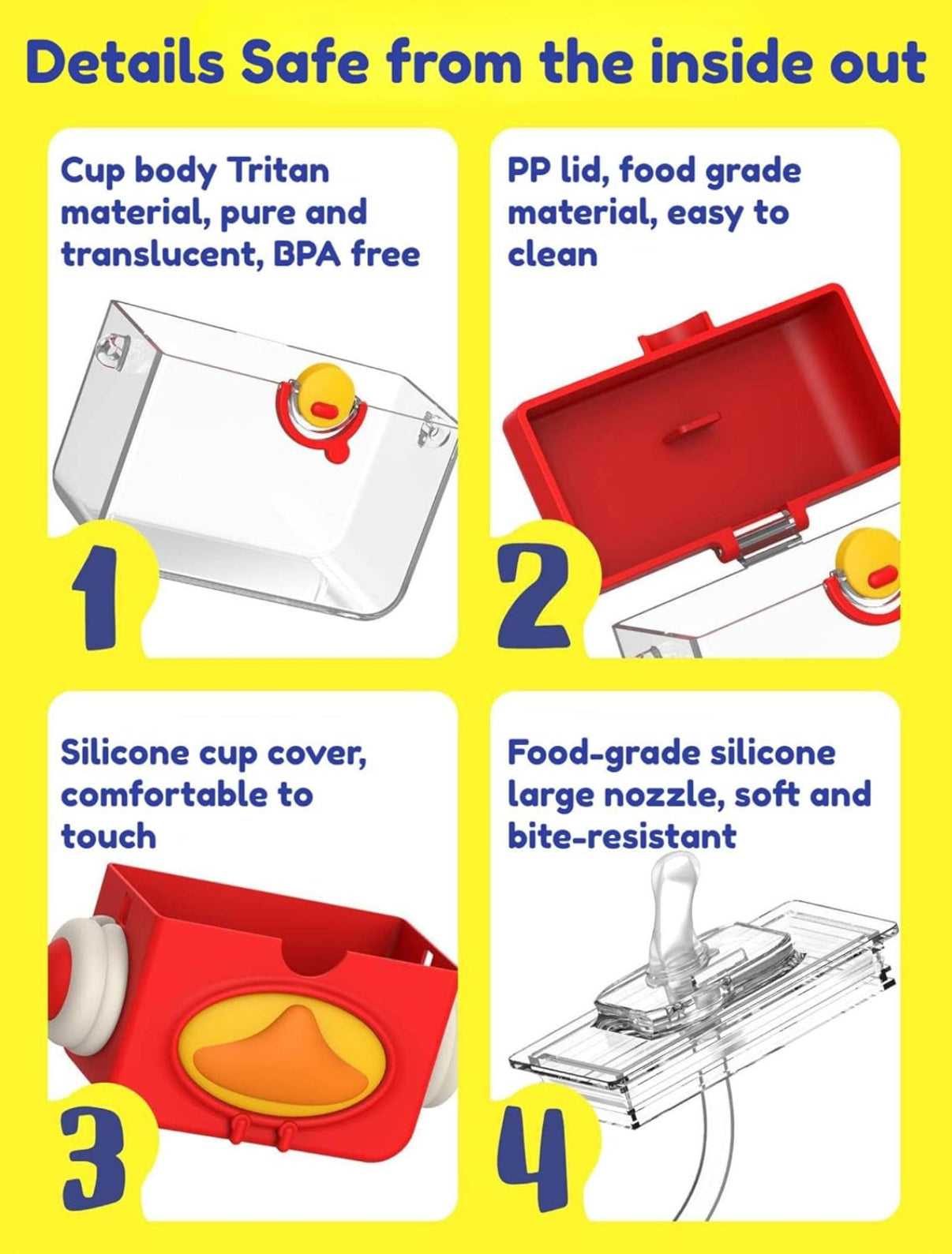 Details Safe from the inside out

Cup body Tritan material, pure and translucent, BPA free

1

PP lid, food grade material, easy to clean

2

Silicone cup cover, comfortable to touch

3

Food-grade silicone large nozzle, soft and bite-resistant

4