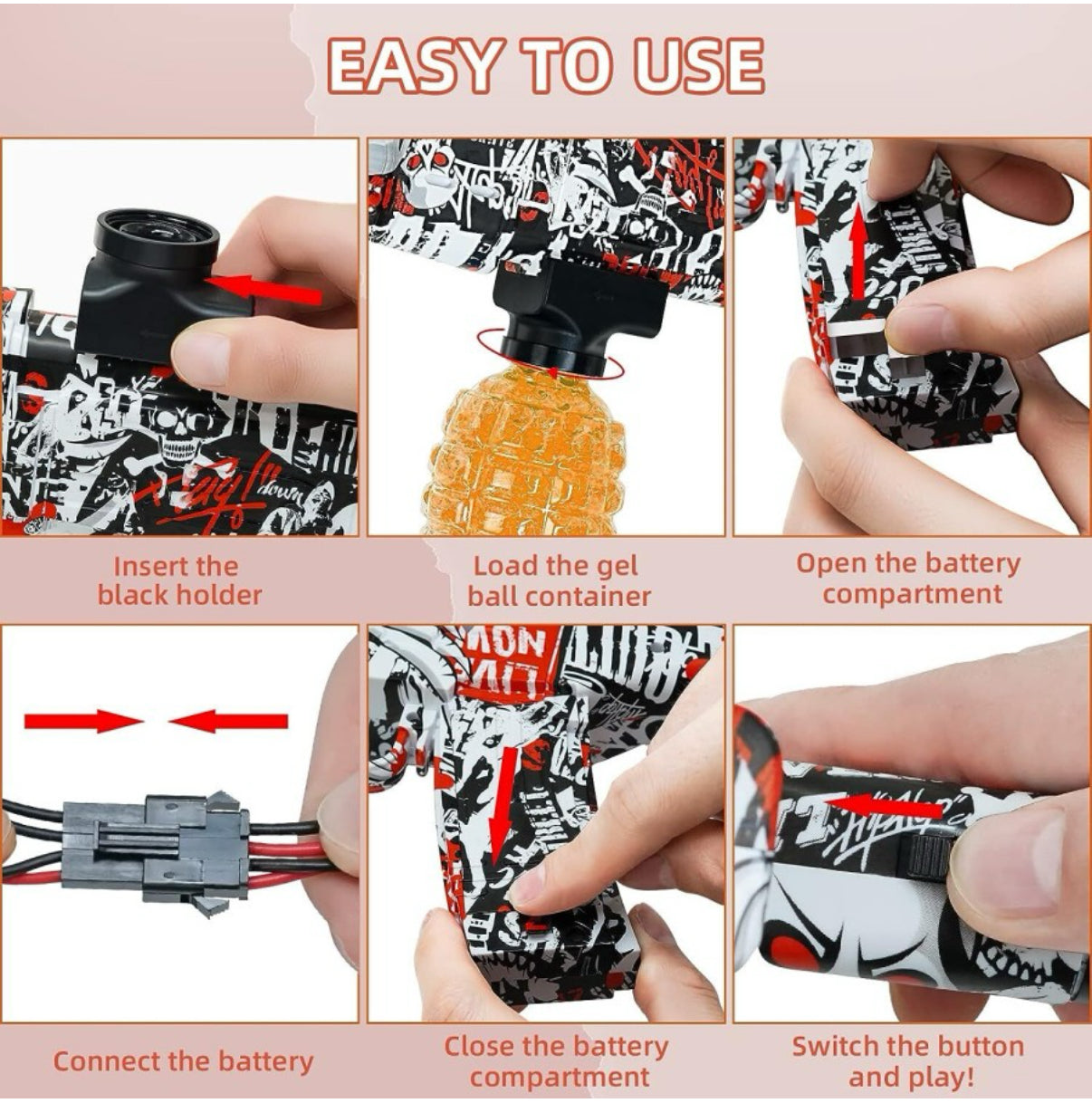 EASY TO USE

Insert the black holder

Load the gel ball container

Open the battery compartment

Connect the battery

Close the battery compartment

Switch the button and play!