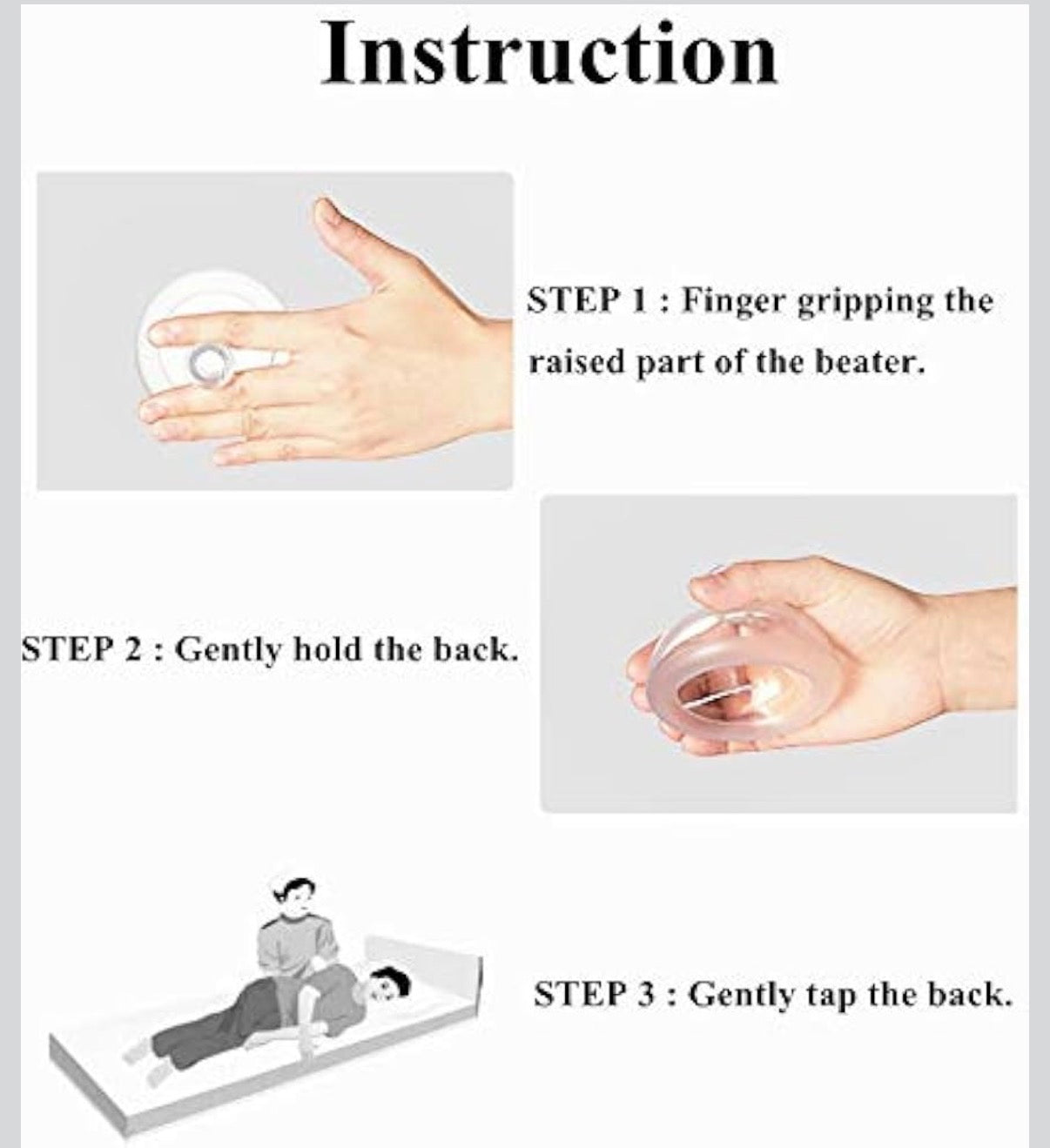 Instruction

STEP 1 : Finger gripping the raised part of the beater.

STEP 2 : Gently hold the back.

STEP 3 : Gently tap the back.