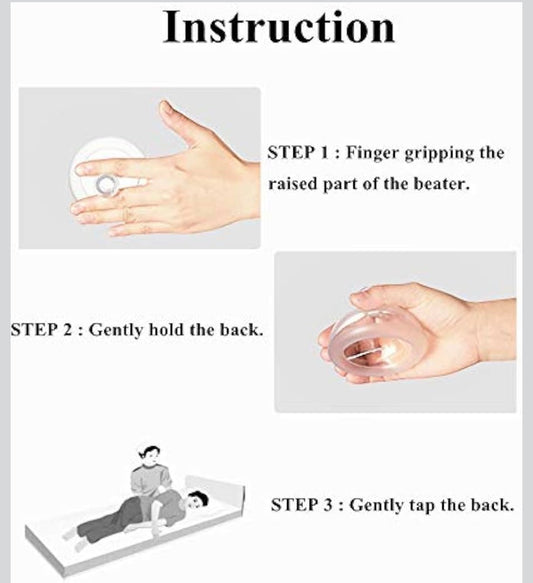 Instruction

STEP 1 : Finger gripping the raised part of the beater.

STEP 2 : Gently hold the back.

STEP 3 : Gently tap the back.